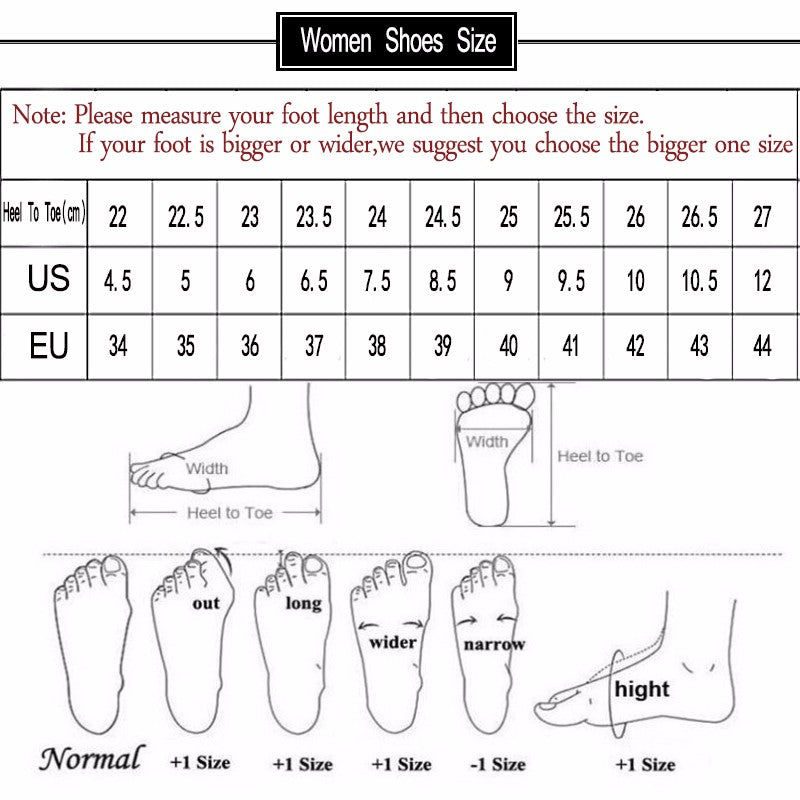 Women Shoes Size

Note: Please measure your foot length and then choose the size.
If your foot is bigger or wider,we suggest you choose the bigger one size

| Heel To Toe(cm) | 22 | 22.5 | 23 | 23.5 | 24 | 24.5 | 25 | 25.5 | 26 | 26.5 | 27 |
|---|---|---|---|---|---|---|---|---|---|---|---|
| US | 4.5 | 5 | 6 | 6.5 | 7.5 | 8.5 | 9 | 9.5 | 10 | 10.5 | 12 |
| EU | 34 | 35 | 36 | 37 | 38 | 39 | 40 | 41 | 42 | 43 | 44 |

Width
Heel to Toe
Width
Heel to Toe

out
long
wider
narrow
hight

Normal
+1 Size
+1 Size
+1 Size
-1 Size
+1 Size