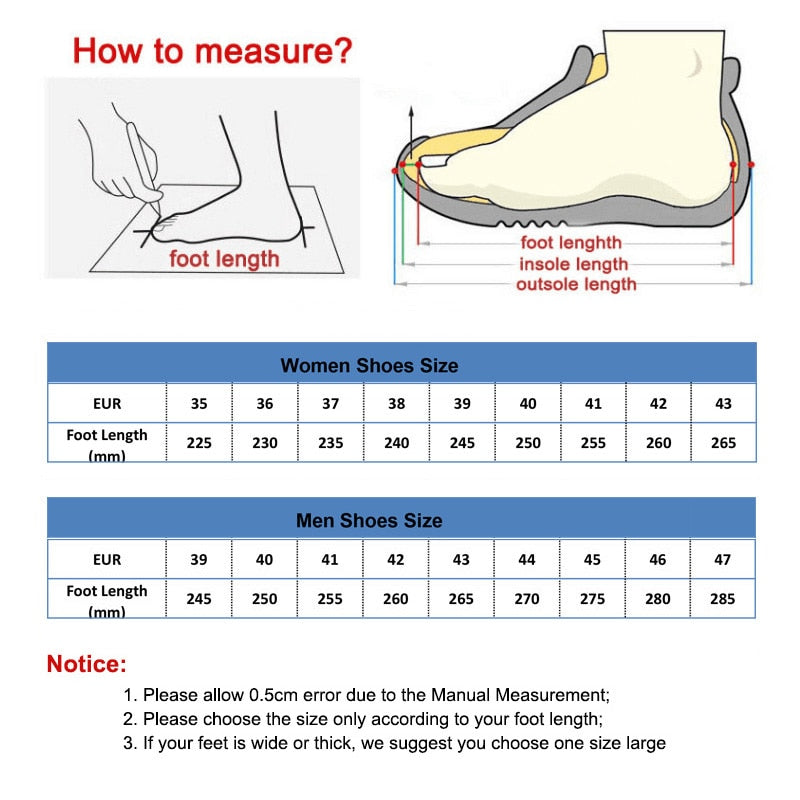 How to measure?

foot length

foot lenghth
insole length
outsole length

Women Shoes Size

| EUR | 35 | 36 | 37 | 38 | 39 | 40 | 41 | 42 | 43 |
|---|---|---|---|---|---|---|---|---|---|
| Foot Length (mm) | 225 | 230 | 235 | 240 | 245 | 250 | 255 | 260 | 265 |

Men Shoes Size

| EUR | 39 | 40 | 41 | 42 | 43 | 44 | 45 | 46 | 47 |
|---|---|---|---|---|---|---|---|---|---|
| Foot Length (mm) | 245 | 250 | 255 | 260 | 265 | 270 | 275 | 280 | 285 |

Notice:

1. Please allow 0.5cm error due to the Manual Measurement;
2. Please choose the size only according to your foot length;
3. If your feet is wide or thick, we suggest you choose one size large