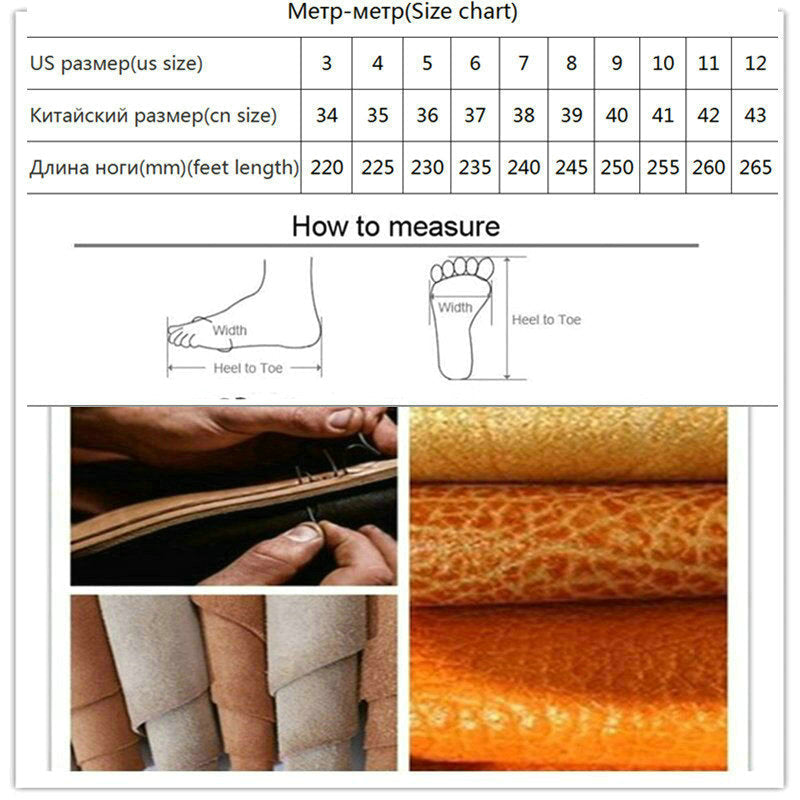 Метр-метр(Size chart)

| US размер(us size) | 3 | 4 | 5 | 6 | 7 | 8 | 9 | 10 | 11 | 12 |
|---|---|---|---|---|---|---|---|---|---|---|
| Китайский размер(cn size) | 34 | 35 | 36 | 37 | 38 | 39 | 40 | 41 | 42 | 43 |
| Длина ноги(mm)(feet length) | 220 | 225 | 230 | 235 | 240 | 245 | 250 | 255 | 260 | 265 |

How to measure

Width
Heel to Toe

Width
Heel to Toe