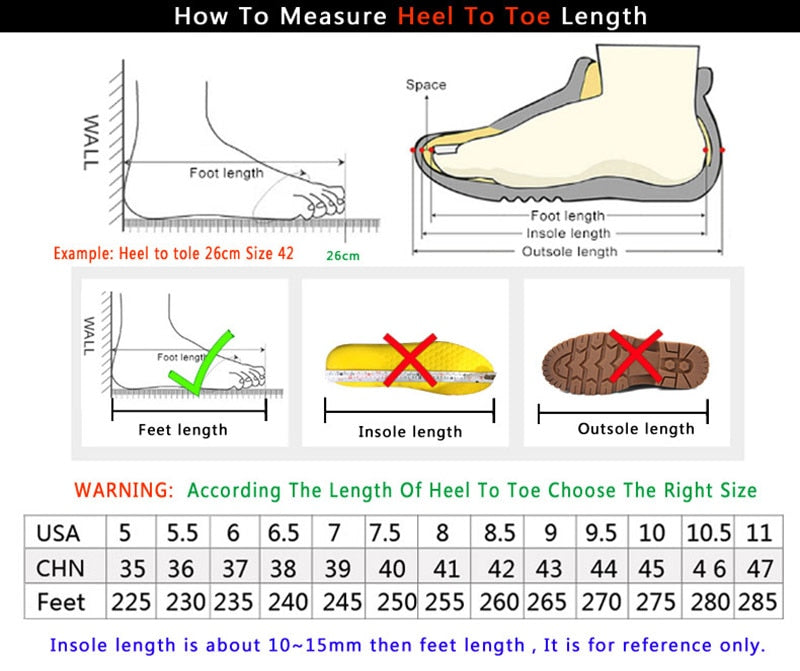 How To Measure Heel To Toe Length

WALL

Foot length

Example: Heel to tole 26cm Size 42

26cm

Space

Foot length

Insole length

Outsole length

WALL

Foot length

Feet length

Insole length

Outsole length

WARNING: According The Length Of Heel To Toe Choose The Right Size

| USA | 5 | 5.5 | 6 | 6.5 | 7 | 7.5 | 8 | 8.5 | 9 | 9.5 | 10 | 10.5 | 11 |
|---|---|---|---|---|---|---|---|---|---|---|---|---|---|
| CHN | 35 | 36 | 37 | 38 | 39 | 40 | 41 | 42 | 43 | 44 | 45 | 4 6 | 47 |
| Feet | 225 | 230 | 235 | 240 | 245 | 250 | 255 | 260 | 265 | 270 | 275 | 280 | 285 |

Insole length is about 10~15mm then feet length , It is for reference only.