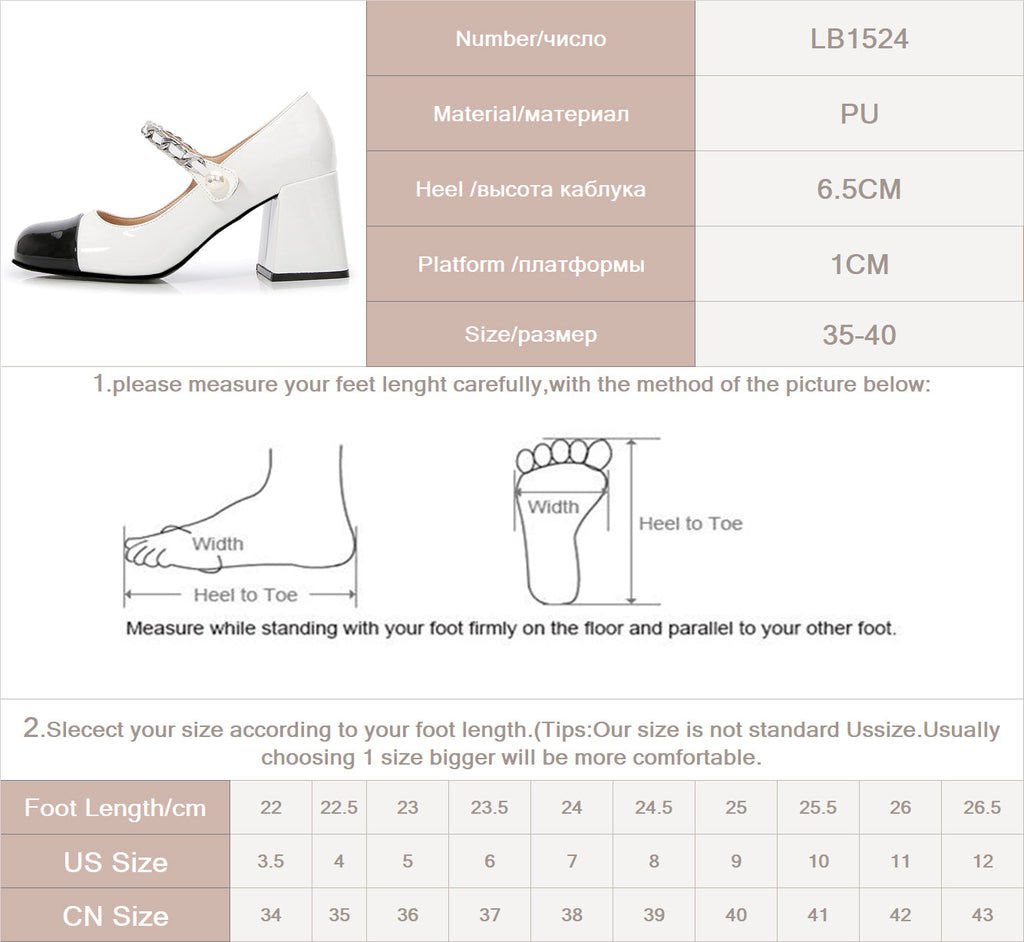 | Number/число | LB1524 |
|---|---|
| Material/материал | PU |
| Heel /высота каблука | 6.5CM |
| Platform /платформы | 1CM |
| Size/размер | 35-40 |

1.please measure your feet lenght carefully,with the method of the picture below:

Width

Heel to Toe

Width

Heel to Toe

Measure while standing with your foot firmly on the floor and parallel to your other foot.

2.Slecect your size according to your foot length.(Tips:Our size is not standard Ussize.Usually choosing 1 size bigger will be more comfortable.

| Foot Length/cm | 22 | 22.5 | 23 | 23.5 | 24 | 24.5 | 25 | 25.5 | 26 | 26.5 |
|---|---|---|---|---|---|---|---|---|---|---|
| US Size | 3.5 | 4 | 5 | 6 | 7 | 8 | 9 | 10 | 11 | 12 |
| CN Size | 34 | 35 | 36 | 37 | 38 | 39 | 40 | 41 | 42 | 43 |