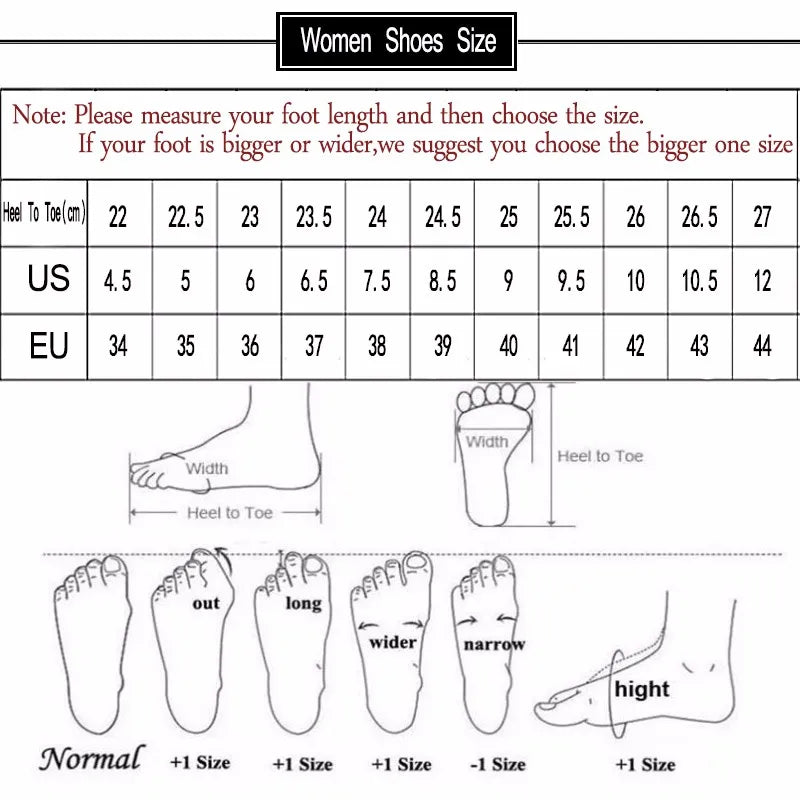 Women Shoes Size

Note: Please measure your foot length and then choose the size.
If your foot is bigger or wider,we suggest you choose the bigger one size

| Heel To Toe(cm) | 22 | 22.5 | 23 | 23.5 | 24 | 24.5 | 25 | 25.5 | 26 | 26.5 | 27 |
|---|---|---|---|---|---|---|---|---|---|---|---|
| US | 4.5 | 5 | 6 | 6.5 | 7.5 | 8.5 | 9 | 9.5 | 10 | 10.5 | 12 |
| EU | 34 | 35 | 36 | 37 | 38 | 39 | 40 | 41 | 42 | 43 | 44 |

Width
Heel to Toe
Width
Heel to Toe

out
long
wider
narrow
hight

Normal +1 Size +1 Size +1 Size -1 Size +1 Size