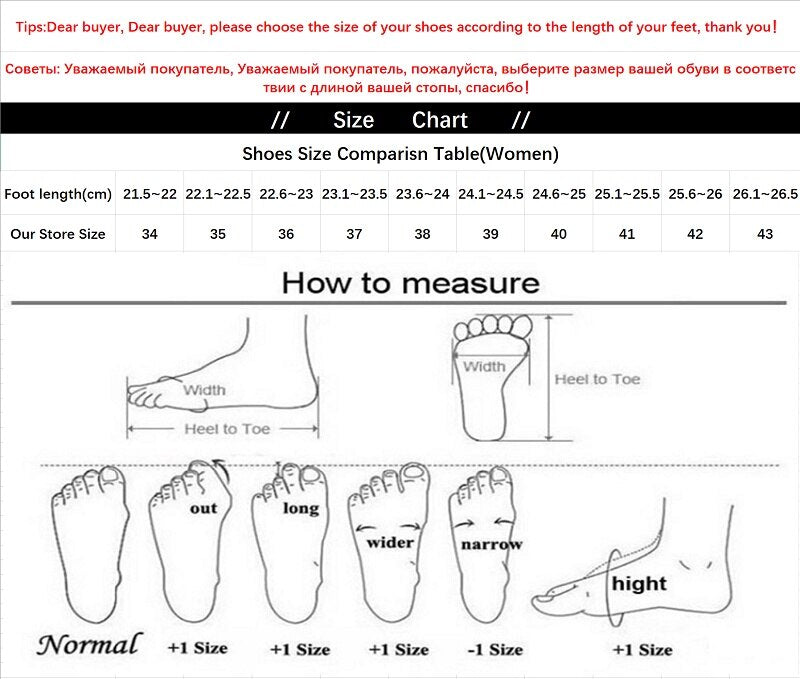 Tips:Dear buyer, Dear buyer, please choose the size of your shoes according to the length of your feet, thank you!

Советы: Уважаемый покупатель, Уважаемый покупатель, пожалуйста, выберите размер вашей обуви в соответствии с длиной вашей стопы, спасибо!

// Size Chart //

Shoes Size Comparisn Table(Women)

| Foot length(cm) | 21.5~22 | 22.1~22.5 | 22.6~23 | 23.1~23.5 | 23.6~24 | 24.1~24.5 | 24.6~25 | 25.1~25.5 | 25.6~26 | 26.1~26.5 |
|---|---|---|---|---|---|---|---|---|---|---|
| Our Store Size | 34 | 35 | 36 | 37 | 38 | 39 | 40 | 41 | 42 | 43 |

How to measure

Width
Heel to Toe

Width
Heel to Toe

out
long
wider
narrow
hight

Normal
+1 Size
+1 Size
+1 Size
-1 Size
+1 Size